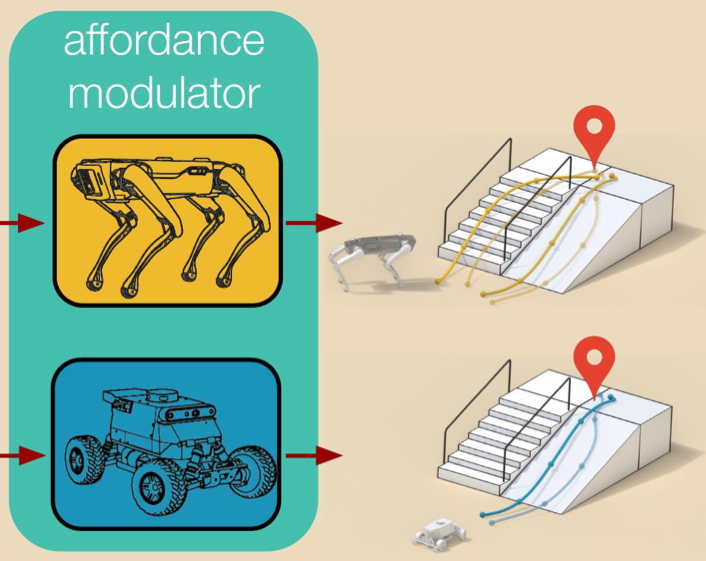 affordance modulator